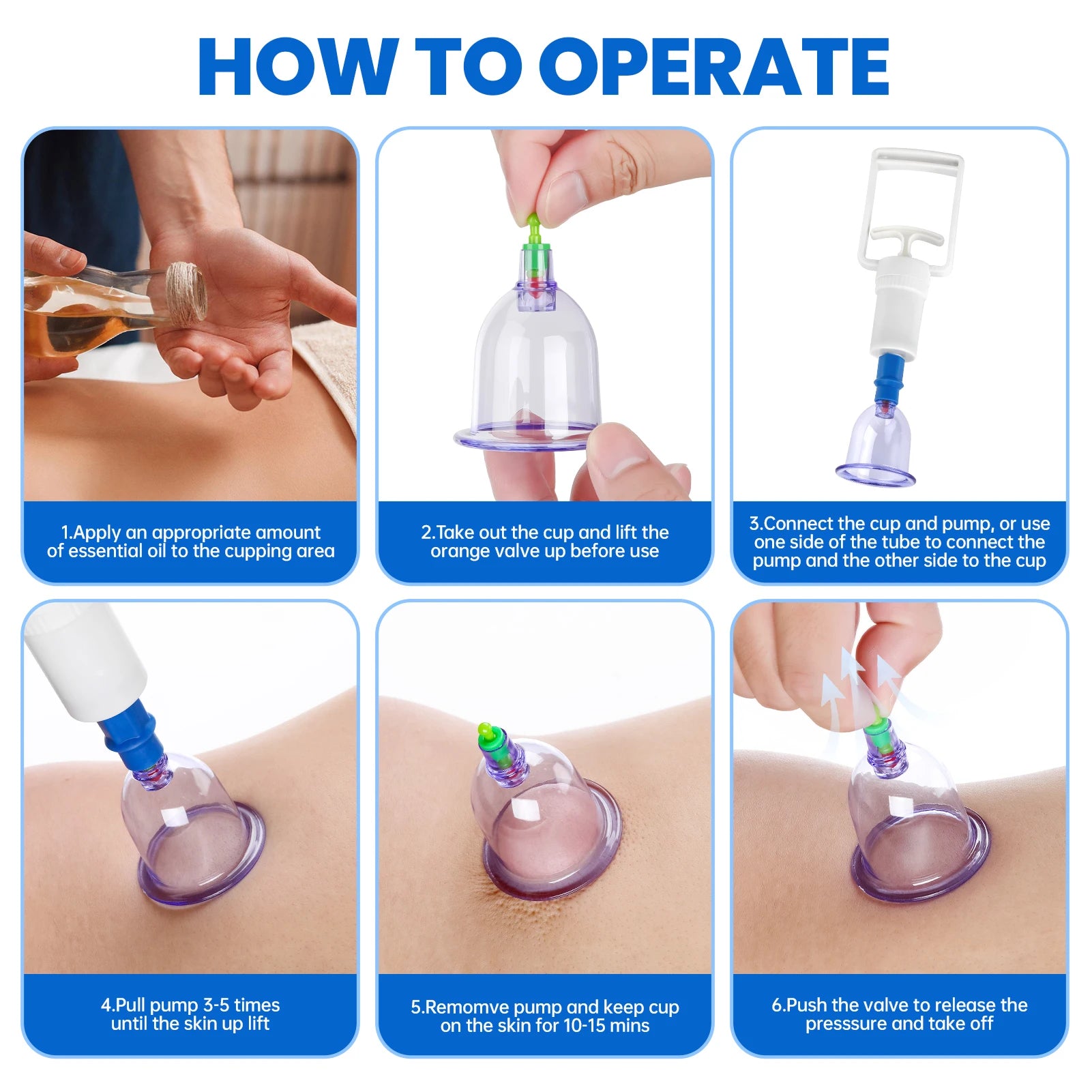 HOW TO OPERATE

1.Apply an appropriate amount of essential oil to the cupping area

2.Take out the cup and lift the orange valve up before use

3.Connect the cup and pump, or use one side of the tube to connect the pump and the other side to the cup

4.Pull pump 3-5 times until the skin up lift

5.Remomve pump and keep cup on the skin for 10-15 mins

6.Push the valve to release the presssure and take off